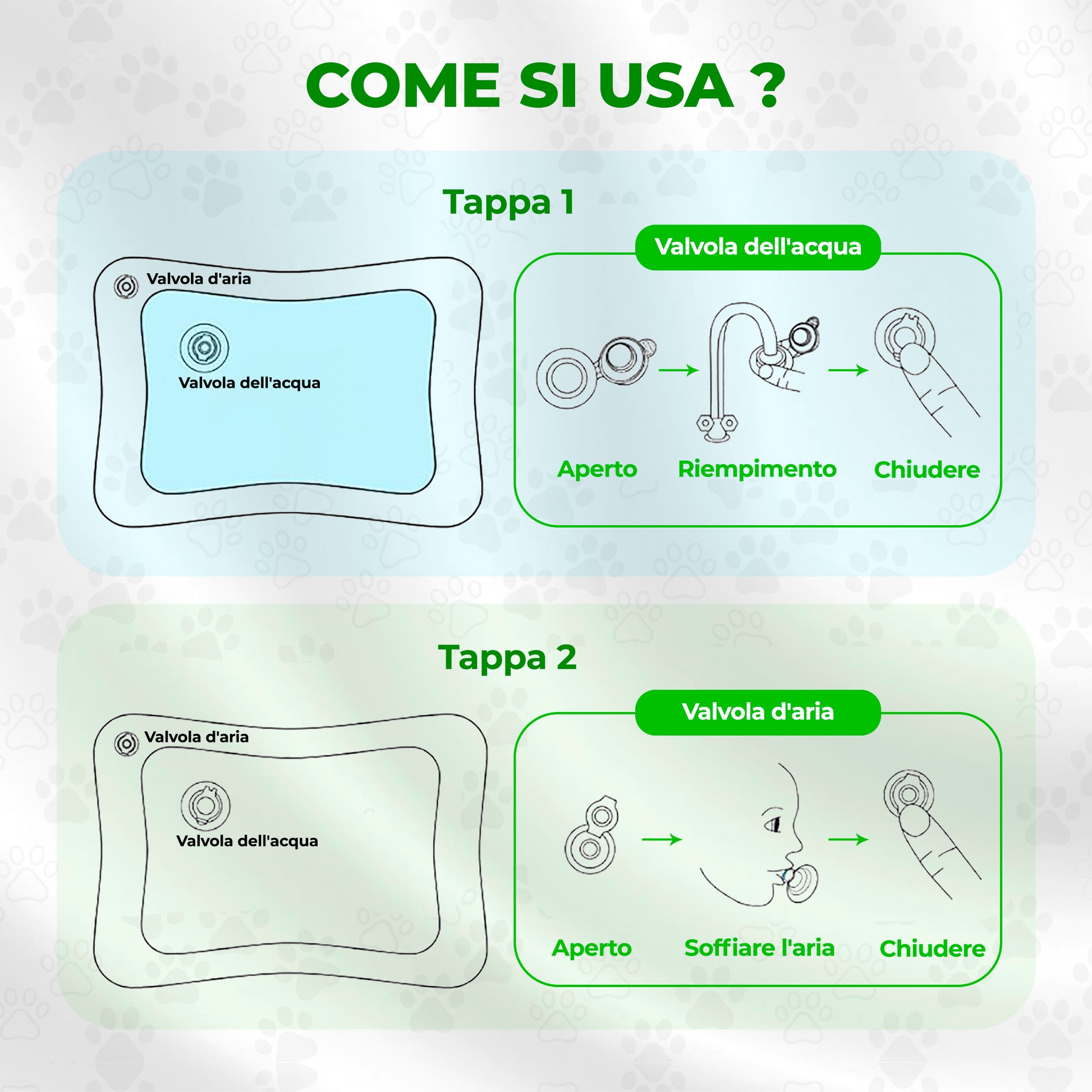 COME SI USA ?

Tappa 1

Valvola d'aria

Valvola dell'acqua

Valvola dell'acqua

Aperto

Riempimento

Chiudere

Tappa 2

Valvola d'aria

Valvola dell'acqua

Valvola d'aria

Aperto

Soffiare l'aria

Chiudere